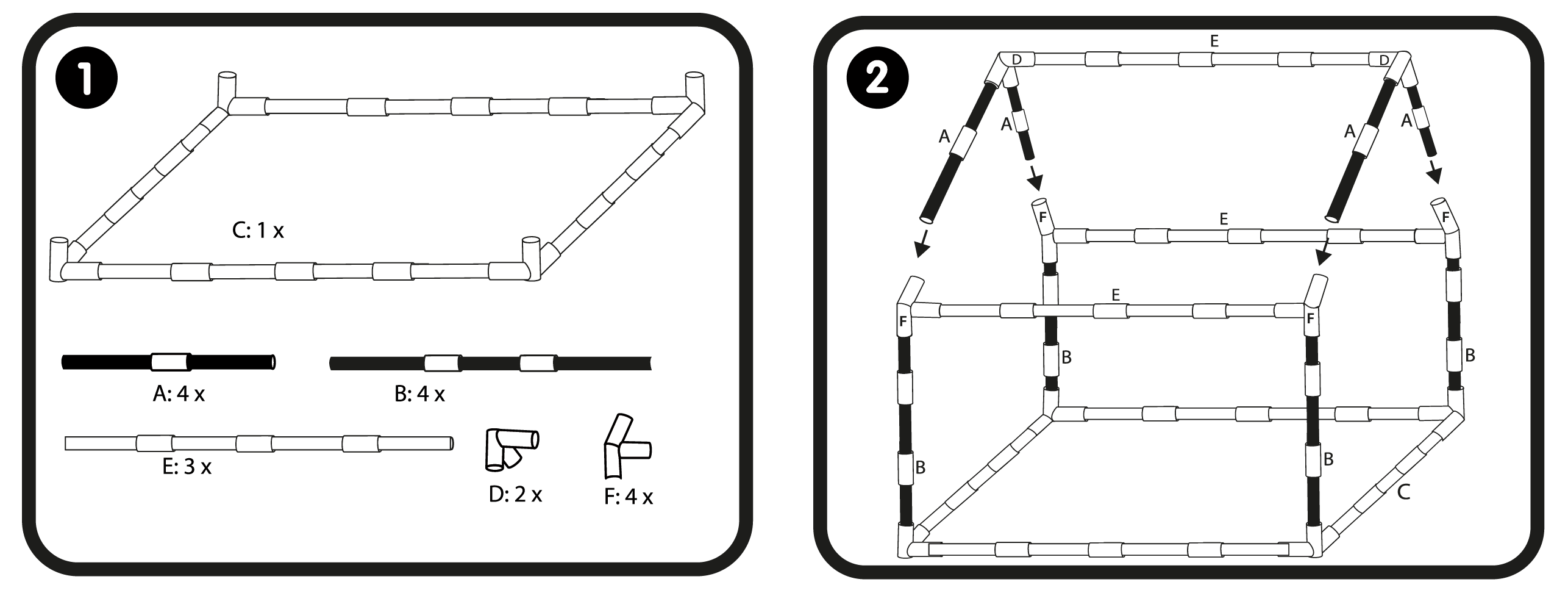 1

C: 1 x

A: 4 x

B: 4 x

E: 3 x

D: 2 x

F: 4 x

2

E

D

D

A

A

A

A

F

E

F

E

F

F

B

B

B

B

C